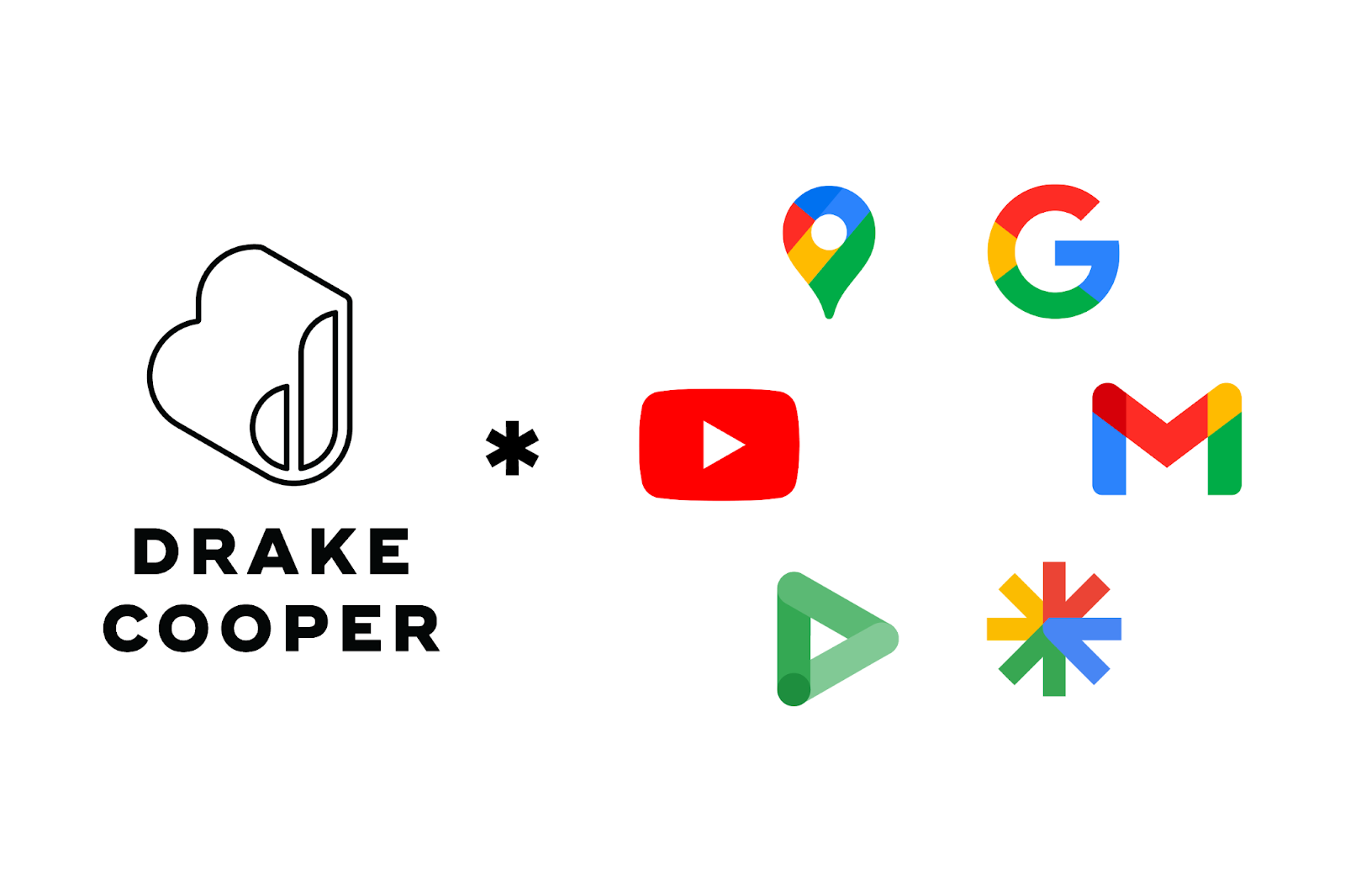 DRAKE COOPER

*